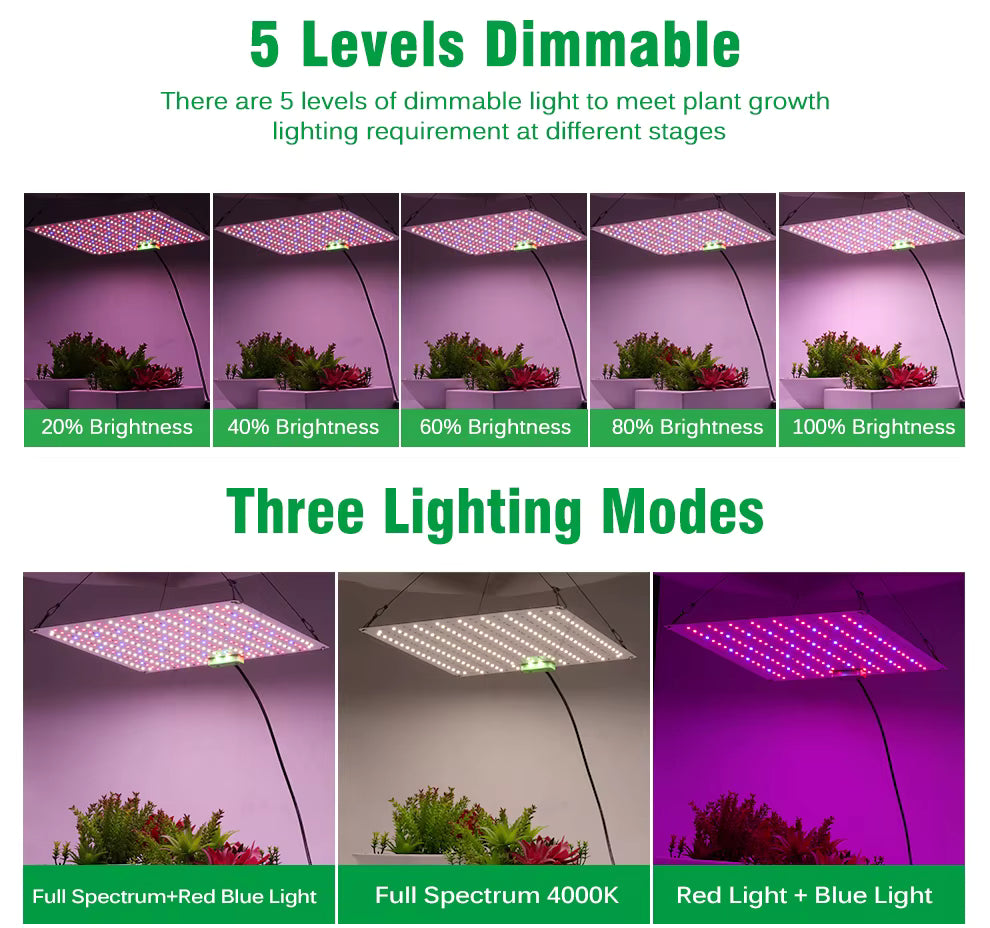 5 Levels Dimmable

There are 5 levels of dimmable light to meet plant growth lighting requirement at different stages

20% Brightness

40% Brightness

60% Brightness

80% Brightness

100% Brightness

Three Lighting Modes

Full Spectrum+Red Blue Light

Full Spectrum 4000K

Red Light + Blue Light