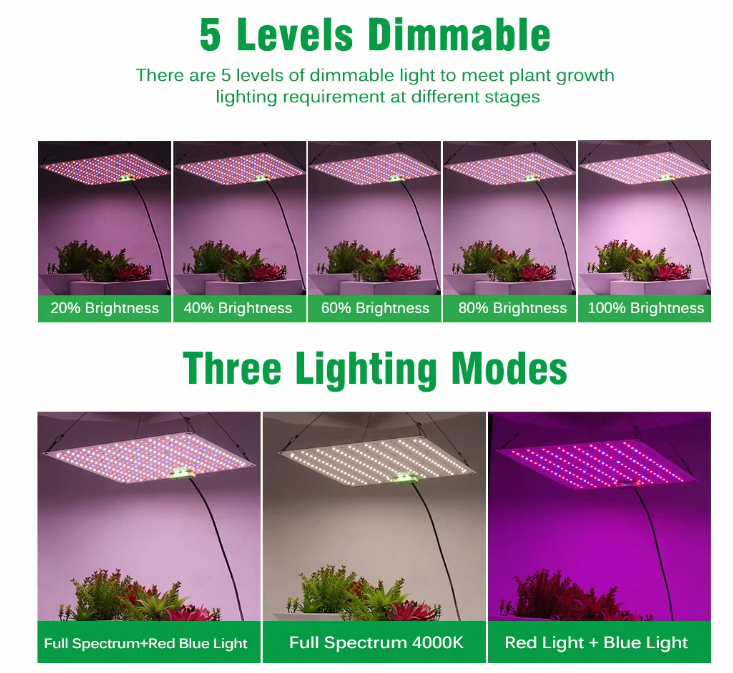 5 Levels Dimmable

There are 5 levels of dimmable light to meet plant growth lighting requirement at different stages

20% Brightness

40% Brightness

60% Brightness

80% Brightness

100% Brightness

Three Lighting Modes

Full Spectrum+Red Blue Light

Full Spectrum 4000K

Red Light + Blue Light